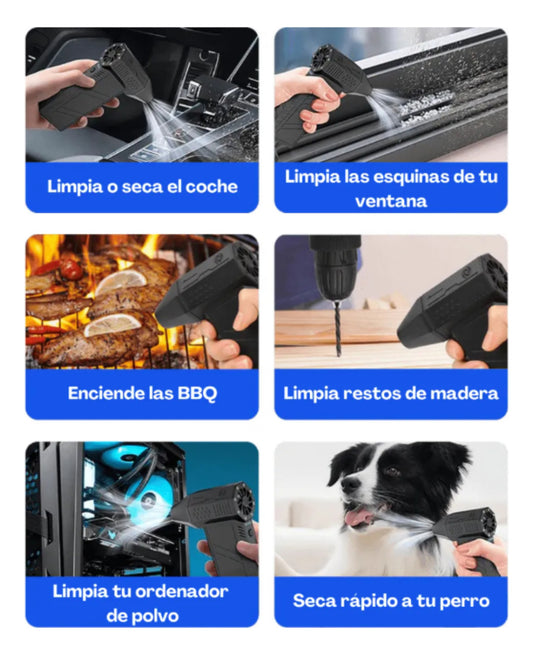 Limpia o seca el coche

Limpia las esquinas de tu ventana

Enciende las BBQ

Limpia restos de madera

Limpia tu ordenador de polvo

Seca rápido a tu perro